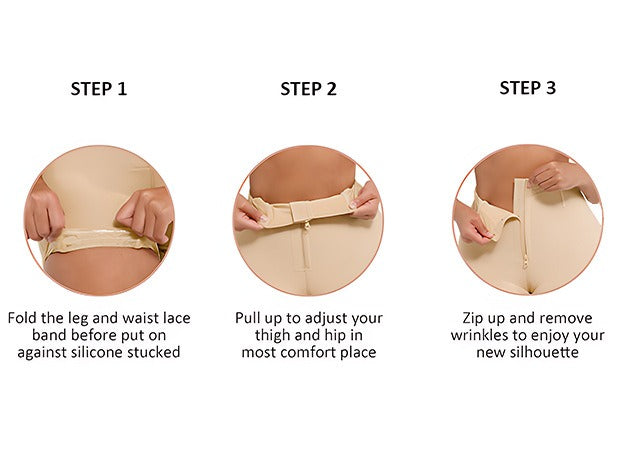 STEP 1

Fold the leg and waist lace band before put on against silicone stucked

STEP 2

Pull up to adjust your thigh and hip in most comfort place

STEP 3

Zip up and remove wrinkles to enjoy your new silhouette